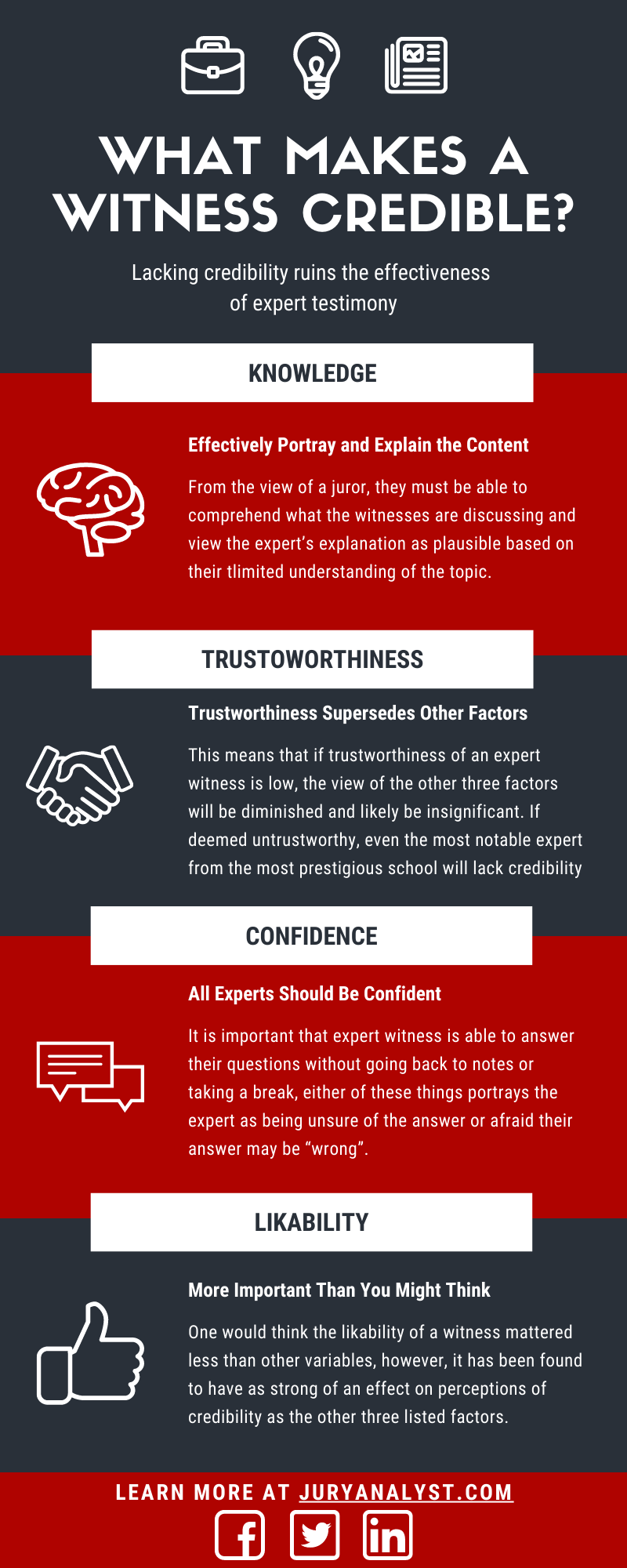 WHAT MAKES A WITNESS CREDIBLE?

Lacking credibility ruins the effectiveness of expert testimony

KNOWLEDGE

Effectively Portray and Explain the Content

From the view of a juror, they must be able to comprehend what the witnesses are discussing and view the expert's explanation as plausible based on their tlimited understanding of the topic.

TRUSTOWORTHINESS

Trustworthiness Supersedes Other Factors

This means that if trustworthiness of an expert witness is low, the view of the other three factors will be diminished and likely be insignificant. If deemed untrustworthy, even the most notable expert from the most prestigious school will lack credibility

CONFIDENCE

All Experts Should Be Confident

It is important that expert witness is able to answer their questions without going back to notes or taking a break, either of these things portrays the expert as being unsure of the answer or afraid their answer may be "wrong".

LIKABILITY

More Important Than You Might Think

One would think the likability of a witness mattered less than other variables, however, it has been found to have as strong of an effect on perceptions of credibility as the other three listed factors.

LEARN MORE AT JURYANALYST.COM